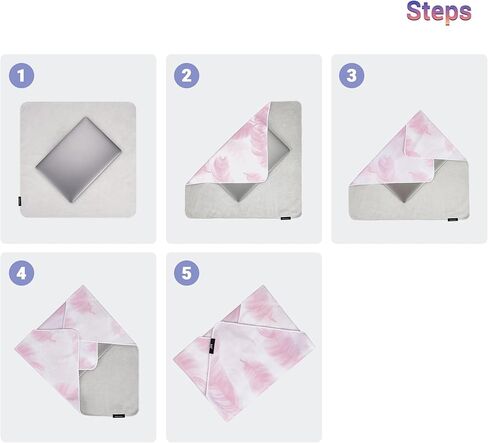 Steps

1

2

3

4

5