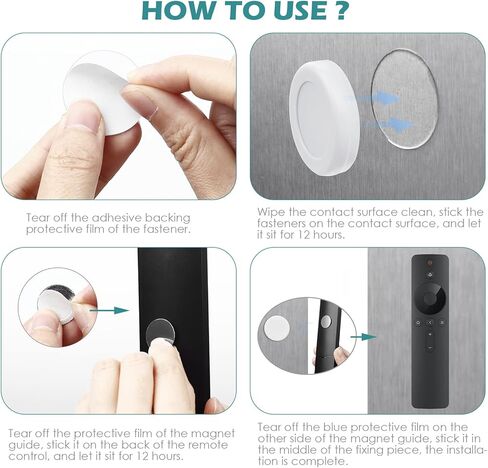 HOW TO USE ?

Tear off the adhesive backing protective film of the fastener.

Wipe the contact surface clean, stick the fasteners on the contact surface, and let it sit for 12 hours.

Tear off the protective film of the magnet guide, stick it on the back of the remote control, and let it sit for 12 hours.

Tear off the blue protective film on the other side of the magnet guide, stick it in the middle of the fixing piece, the installation is complete.