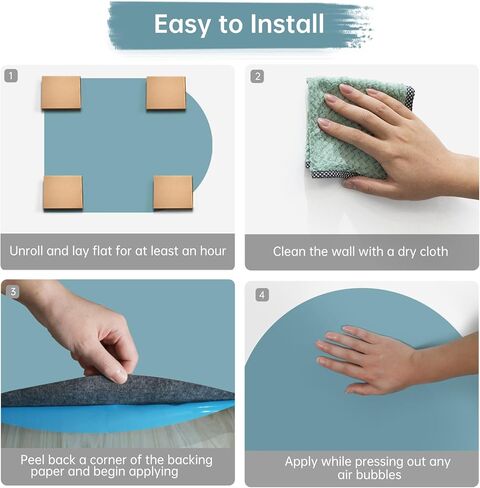 Easy to Install

1

Unroll and lay flat for at least an hour

2

Clean the wall with a dry cloth

3

Peel back a corner of the backing paper and begin applying

4

Apply while pressing out any air bubbles