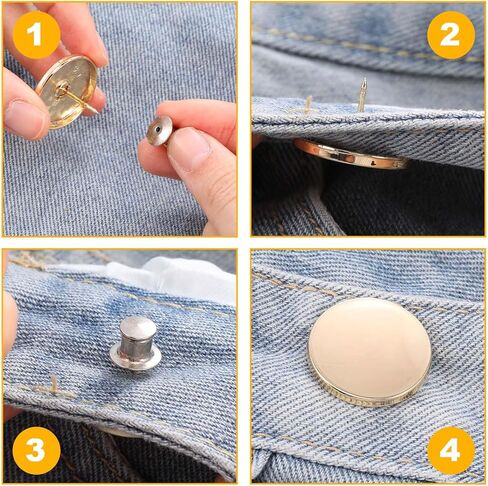 1
2
3
4