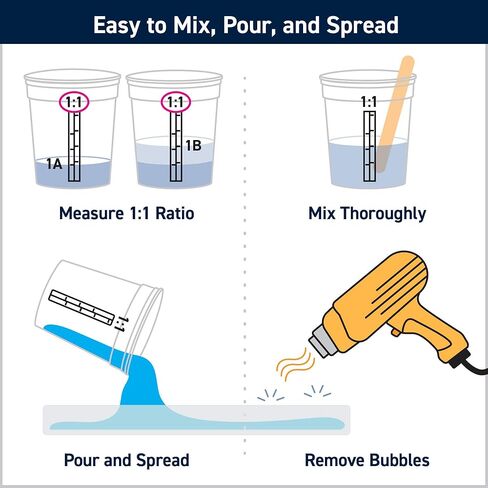 Easy to Mix, Pour, and Spread

1:1

1A

1:1

1B

Measure 1:1 Ratio

1:1

Mix Thoroughly

1:1

Pour and Spread

Remove Bubbles