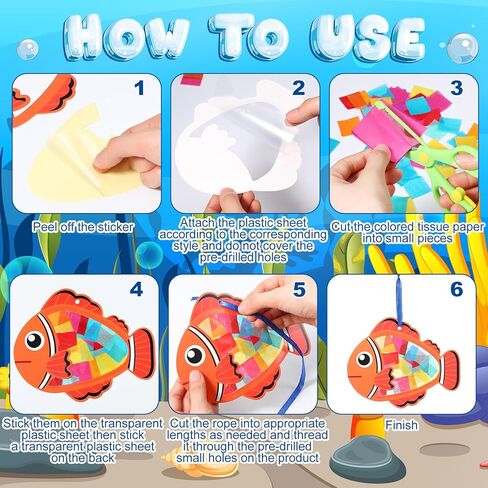 HOW TO USE

1

Peel off the sticker

2

Attach the plastic sheet according to the corresponding style and do not cover the pre-drilled holes

3

Cut the colored tissue paper into small pieces

4

Stick them on the transparent plastic sheet then stick a transparent plastic sheet on the back

5

Cut the rope into appropriate lengths as needed and thread it through the pre-drilled small holes on the product

6

Finish