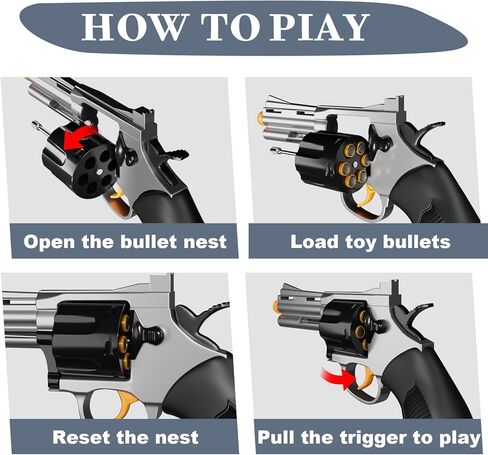 HOW TO PIAY

Open the bullet nest

Load toy bullets

Reset the nest

Pull the trigger to play