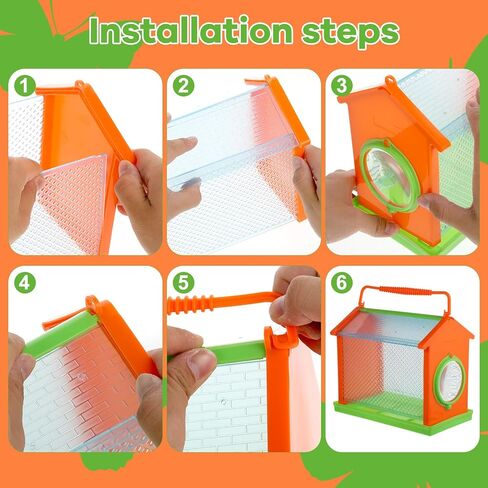 Installation steps

1

2

3

4

5

6