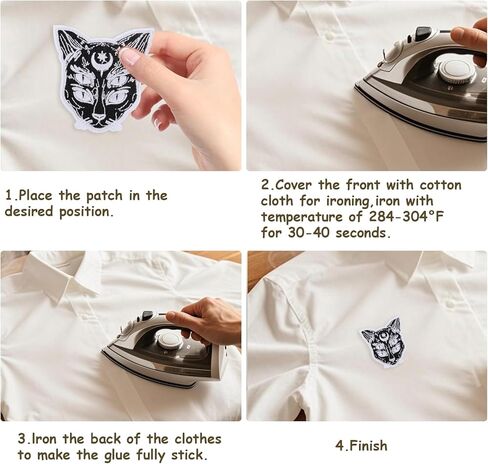 1.Place the patch in the desired position.

2.Cover the front with cotton cloth for ironing,iron with temperature of 284-304°F for 30-40 seconds.

3.Iron the back of the clothes to make the glue fully stick.

4.Finish