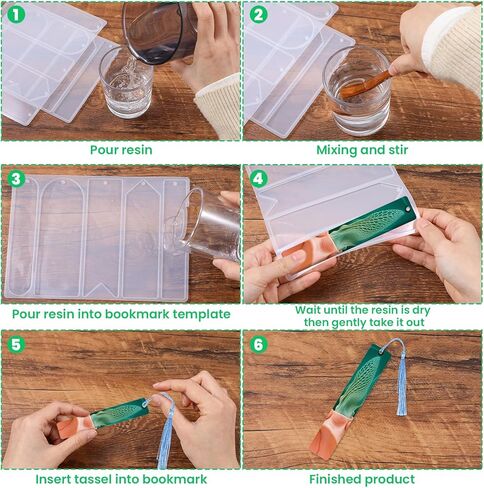 1

Pour resin

2

Mixing and stir

3

Pour resin into bookmark template

4

Wait until the resin is dry then gently take it out

5

Insert tassel into bookmark

6

Finished product