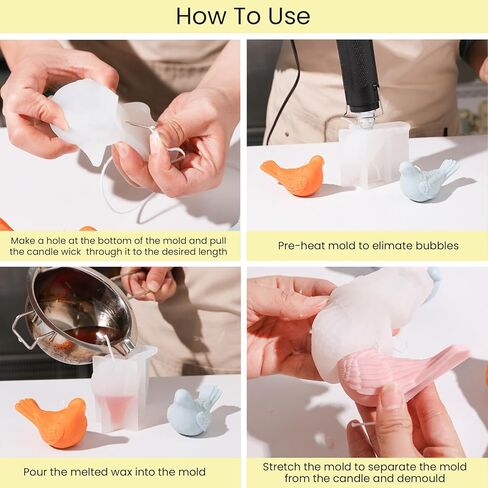 How To Use

Make a hole at the bottom of the mold and pull the candle wick through it to the desired length

Pre-heat mold to elimate bubbles

Pour the melted wax into the mold

Stretch the mold to separate the mold from the candle and demould