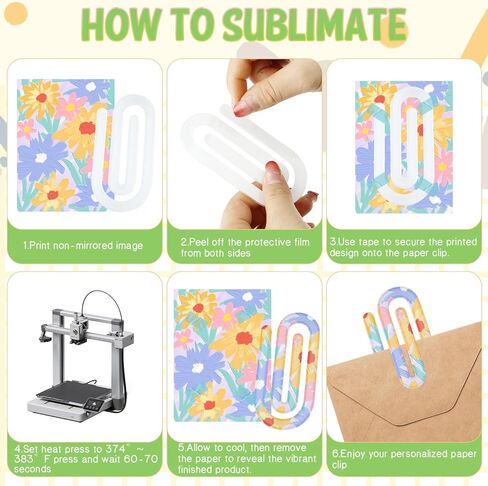 HOW TO SUBLIMATE

1.Print non-mirrored image

2.Peel off the protective film from both sides

3.Use tape to secure the printed design onto the paper clip.

4.Set heat press to 374° ~ 383° F press and wait 60-70 seconds

5.Allow to cool, then remove the paper to reveal the vibrant finished product.

6.Enjoy your personalized paper clip