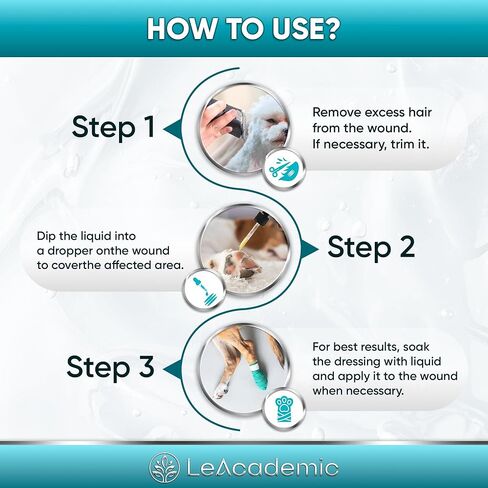 HOW TO USE?

Step 1

Remove excess hair from the wound. If necessary, trim it.

Dip the liquid into a dropper onthe wound to coverthe affected area.

Step 2

Step 3

For best results, soak the dressing with liquid and apply it to the wound when necessary.

LeAcademic