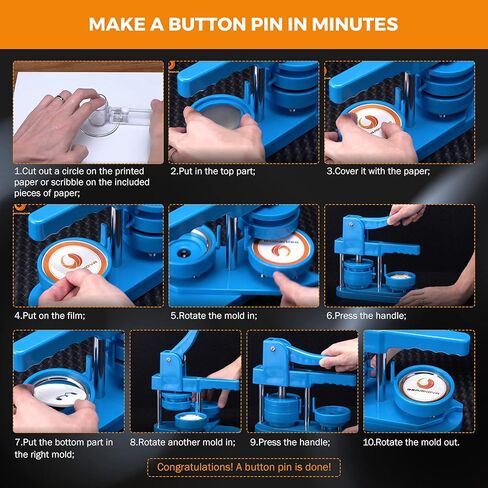 MAKE A BUTTON PIN IN MINUTES

1.Cut out a circle on the printed paper or scribble on the included pieces of paper;

2.Put in the top part;

3.Cover it with the paper;

4.Put on the film;

5.Rotate the mold in;

6.Press the handle;

7.Put the bottom part in the right mold;

8.Rotate another mold in;

9.Press the handle;

10.Rotate the mold out.

Congratulations! A button pin is done!