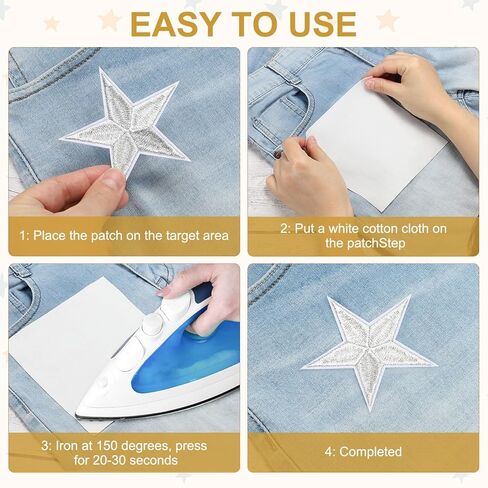 EASY TO USE

1: Place the patch on the target area

2: Put a white cotton cloth on the patchStep

3: Iron at 150 degrees, press for 20-30 seconds

4: Completed