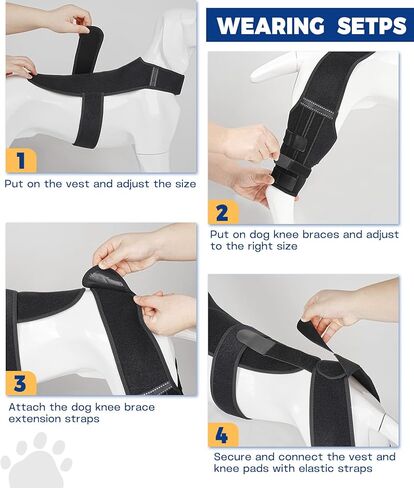 WEARING SETPS

1

Put on the vest and adjust the size

2

Put on dog knee braces and adjust to the right size

3

Attach the dog knee brace extension straps

4

Secure and connect the vest and knee pads with elastic straps