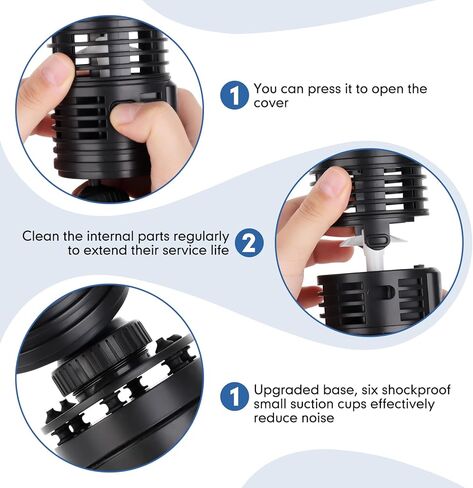 1 You can press it to open the cover

Clean the internal parts regularly to extend their service life 2

1 Upgraded base, six shockproof small suction cups effectively reduce noise