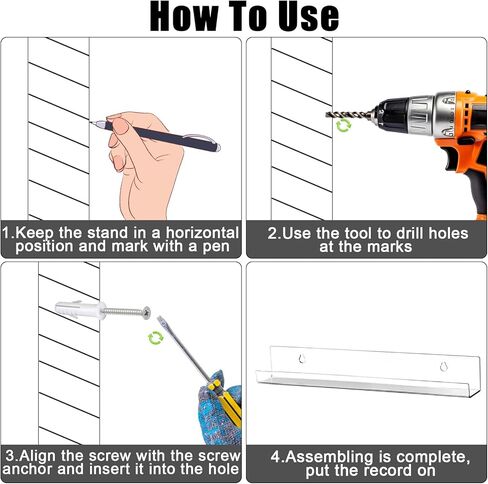 How To Use

1.Keep the stand in a horizontal position and mark with a pen

2.Use the tool to drill holes at the marks

3.Align the screw with the screw anchor and insert it into the hole

4.Assembling is complete, put the record on