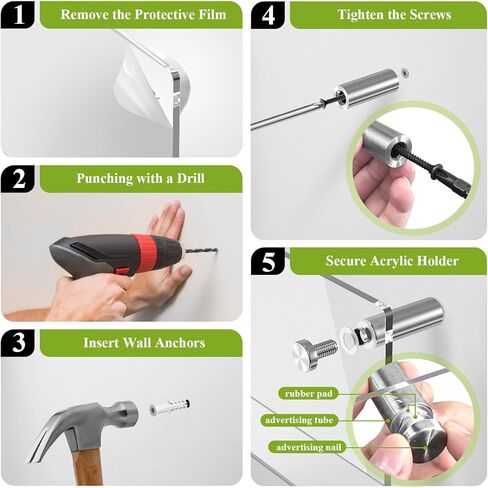 1 Remove the Protective Film

2 Punching with a Drill

3 Insert Wall Anchors

4 Tighten the Screws

5 Secure Acrylic Holder

rubber pad

advertising tube

advertising nail