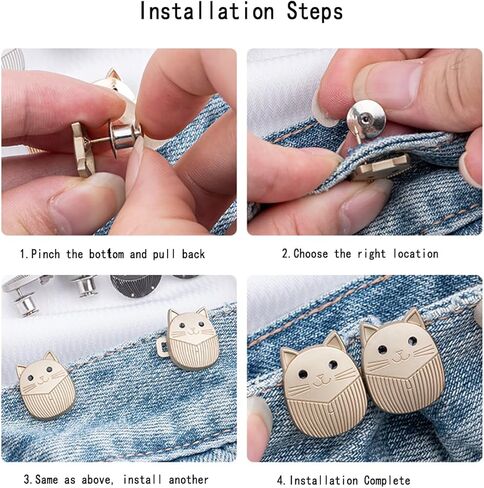 Installation Steps

1.Pinch the bottom and pull back

2.Choose the right location

3.Same as above, install another

4.Installation Complete