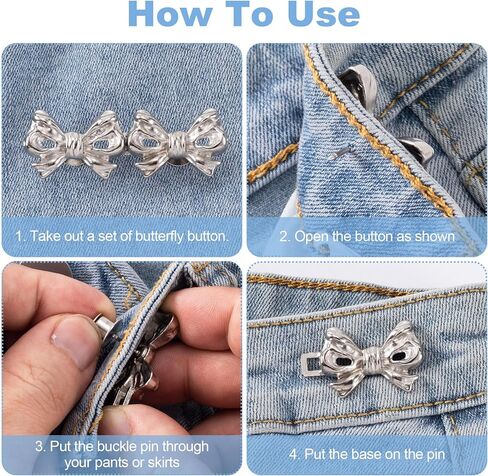 How To Use

1. Take out a set of butterfly button.

2. Open the button as shown

3. Put the buckle pin through your pants or skirts

4. Put the base on the pin