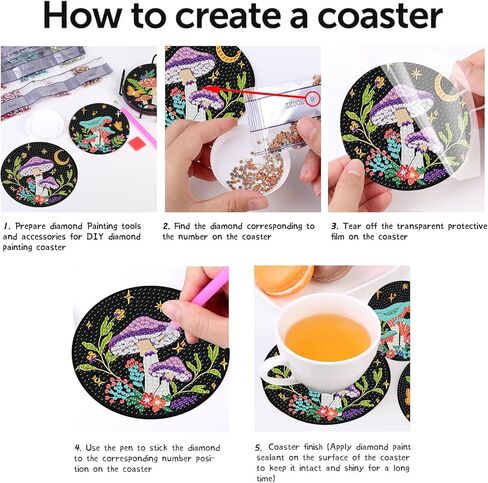 How to create a coaster

1. Prepare diamond Painting tools and accessories for DIY diamond painting coaster

2. Find the diamond corresponding to the number on the coaster

3. Tear off the transparent protective film on the coaster

4. Use the pen to stick the diamond to the corresponding number position on the coaster

5. Coaster finish (Apply diamond paint sealant on the surface of the coaster to keep it intact and shiny for a long time)