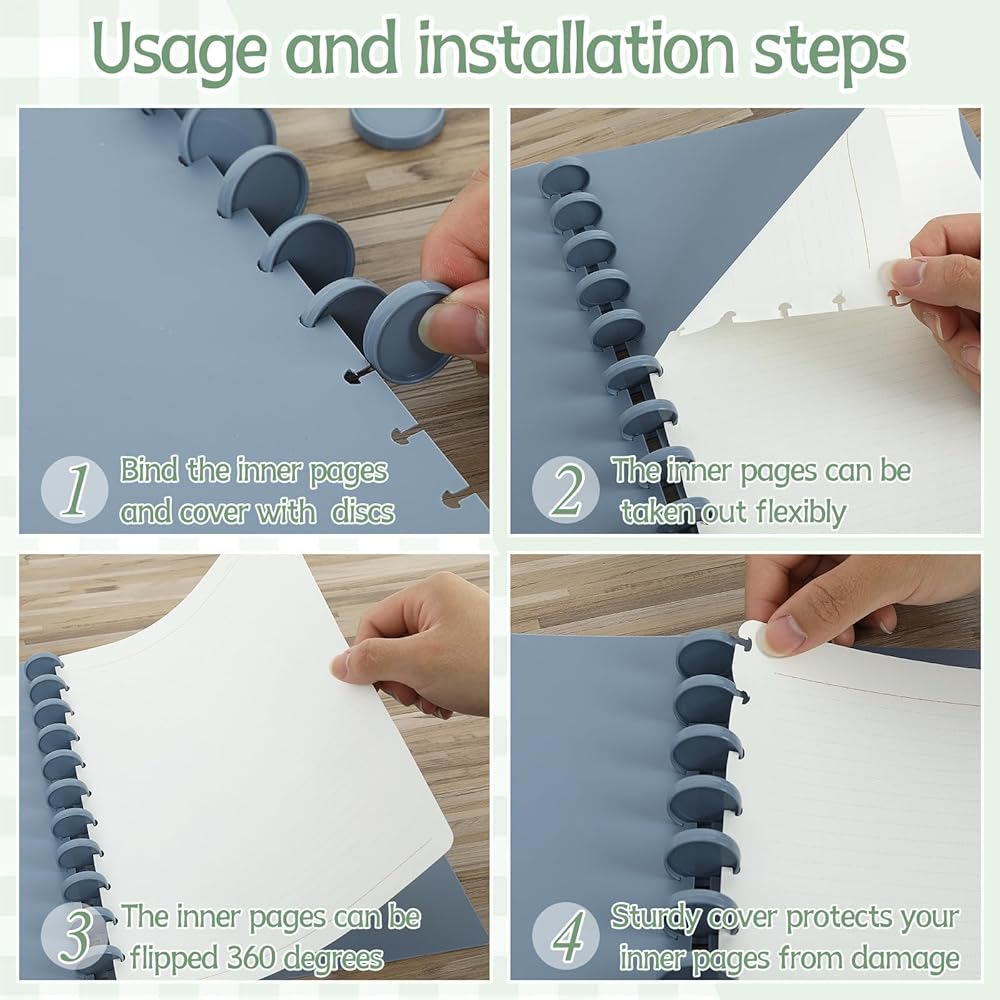 Usage and installation steps

1 Bind the inner pages and cover with discs

2 The inner pages can be taken out flexibly

3 The inner pages can be flipped 360 degrees

4 Sturdy cover protects your inner pages from damage