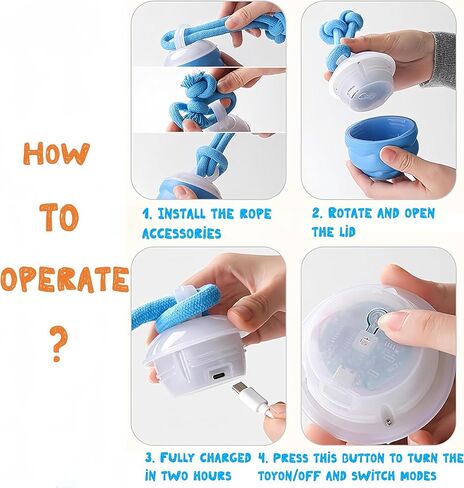 HOW

TO

OPERATE

?

1. INSTALL THE ROPE ACCESSORIES

2. ROTATE AND OPEN THE LID

3. FULLY CHARGED IN TWO HOURS

4. PRESS THIS BUTTON TO TURN THE TOYON/OFF AND SWITCH MODES