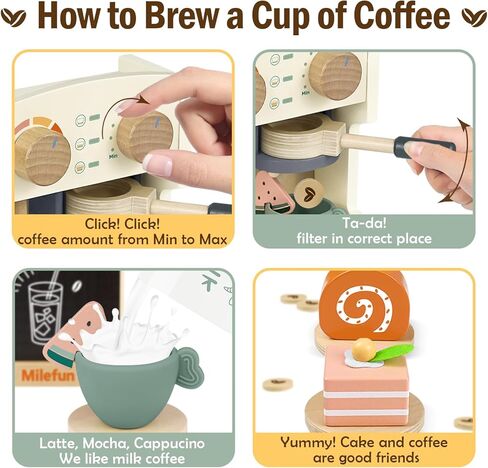 How to Brew a Cup of Coffee

Min

Click! Click!
coffee amount from Min to Max

Min

Ta-da!
filter in correct place

Milefun

Latte, Mocha, Cappucino
We like milk coffee

Yummy! Cake and coffee
are good friends