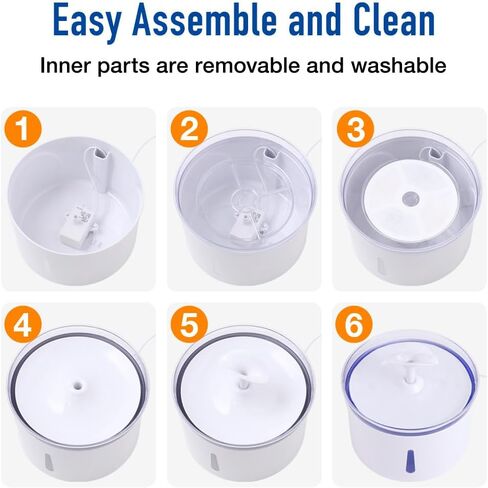 Easy Assemble and Clean

Inner parts are removable and washable

1

2

3

4

5

6