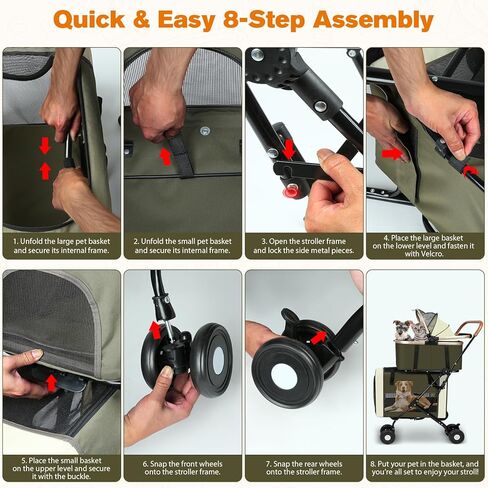 Quick & Easy 8-Step Assembly

1. Unfold the large pet basket and secure its internal frame.

2. Unfold the small pet basket and secure its internal frame.

3. Open the stroller frame and lock the side metal pieces.

4. Place the large basket on the lower level and fasten it with Velcro.

5. Place the small basket on the upper level and secure it with the buckle.

6. Snap the front wheels onto the stroller frame.

7. Snap the rear wheels onto the stroller frame.

8. Put your pet in the basket, and you're all set to enjoy your stroll!