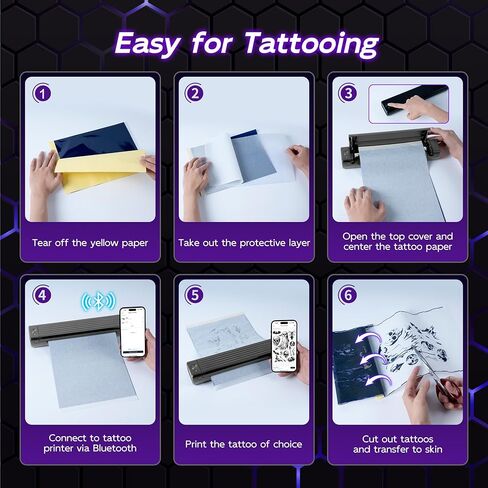 Easy for Tattooing

1
Tear off the yellow paper

2
Take out the protective layer

3
Open the top cover and center the tattoo paper

4
Connect to tattoo printer via Bluetooth

5
Print the tattoo of choice

6
Cut out tattoos and transfer to skin