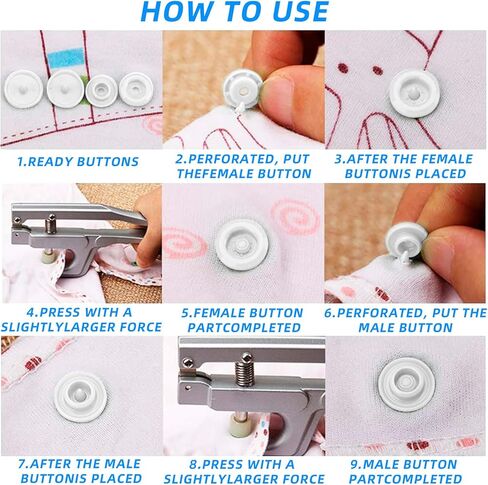 HOW TO USE

1.READY BUTTONS

2.PERFORATED, PUT THEFEMALE BUTTON

3.AFTER THE FEMALE BUTTONIS PLACED

4.PRESS WITH A SLIGHTLYLARGER FORCE

5.FEMALE BUTTON PARTCOMPLETED

6.PERFORATED, PUT THE MALE BUTTON

7.AFTER THE MALE BUTTONIS PLACED

8.PRESS WITH A SLIGHTLYLARGER FORCE

9.MALE BUTTON PARTCOMPLETED