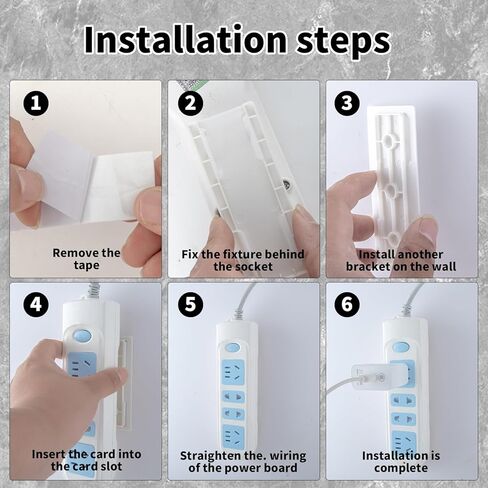 Installation steps

1
Remove the tape

2
Fix the fixture behind the socket

3
Install another bracket on the wall

4
Insert the card into the card slot

5
Straighten the. wiring of the power board

6
Installation is complete