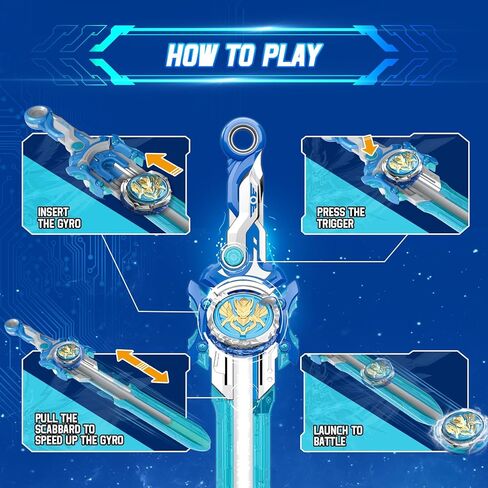 HOW TO PLAY

INSERT THE GYRO

PRESS THE TRIGGER

PULL THE SCABBARD TO SPEED UP THE GYRO

LAUNCH TO BATTLE