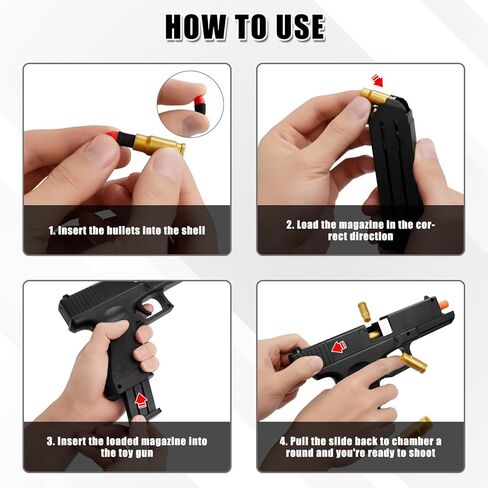 HOW TO USE

1. Insert the bullets into the shell

2. Load the magazine in the correct direction

3. Insert the loaded magazine into the toy gun

4. Pull the slide back to chamber a round and you're ready to shoot