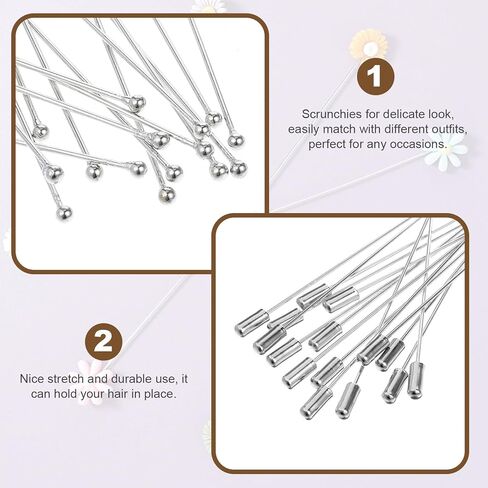 1

Scrunchies for delicate look, easily match with different outfits, perfect for any occasions.

2

Nice stretch and durable use, it can hold your hair in place.