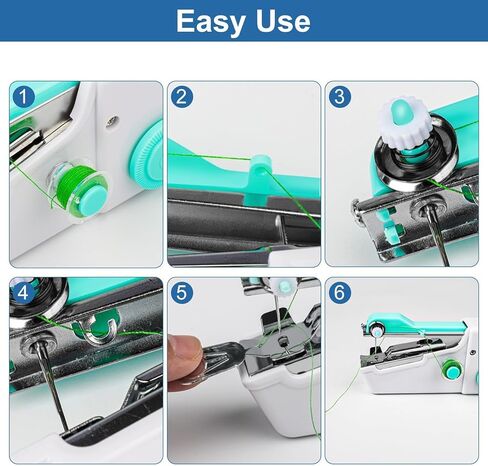 Easy Use

1

2

3

4

5

6