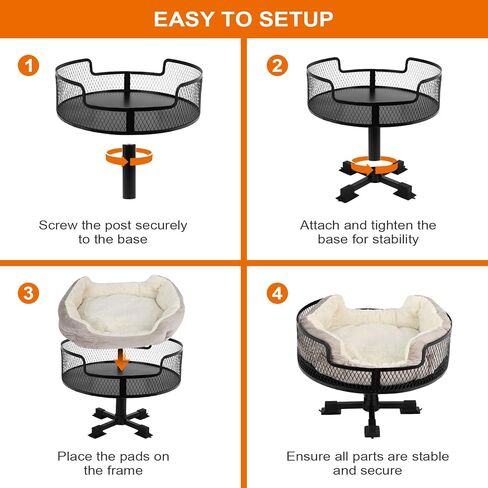 EASY TO SETUP

1

Screw the post securely to the base

2

Attach and tighten the base for stability

3

Place the pads on the frame

4

Ensure all parts are stable and secure