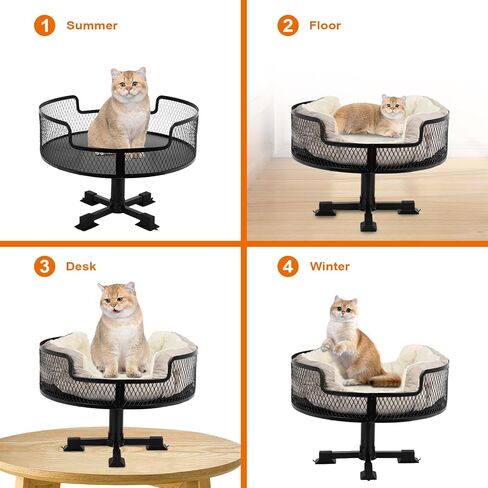 1 Summer

2 Floor

3 Desk

4 Winter