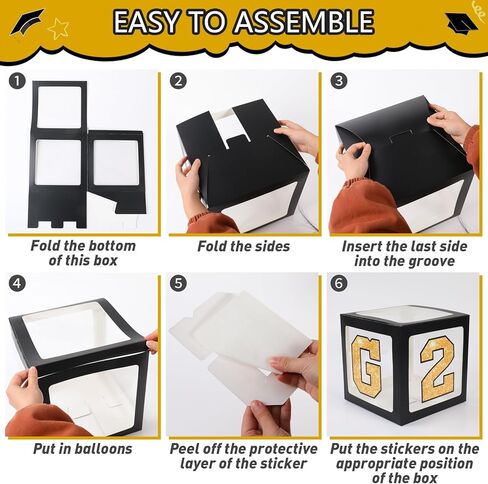 EASY TO ASSEMBLE

1
Fold the bottom of this box

2
Fold the sides

3
Insert the last side into the groove

4
Put in balloons

5
Peel off the protective layer of the sticker

6
G 2
Put the stickers on the appropriate position of the box