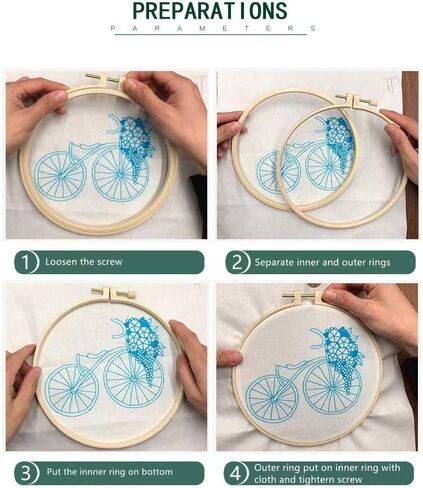 PREPARATIONS

PARAMETERS

1 Loosen the screw

2 Separate inner and outer rings

3 Put the innner ring on bottom

4 Outer ring put on inner ring with cloth and tightern screw