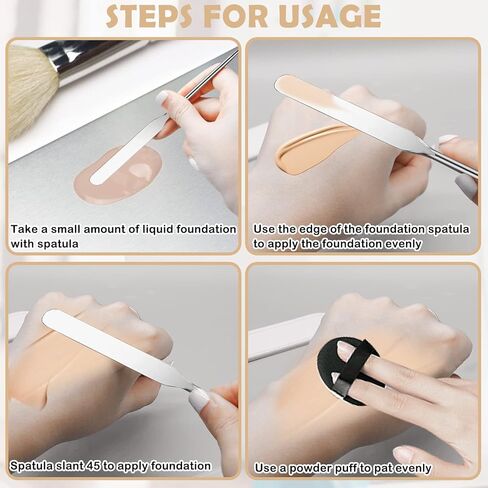 STEPS FOR USAGE

Take a small amount of liquid foundation with spatula

Use the edge of the foundation spatula to apply the foundation evenly

Spatula slant 45 to apply foundation

Use a powder puff to pat evenly