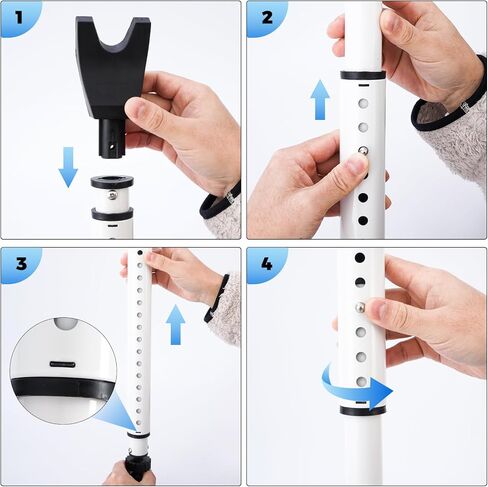 1

2

3

4