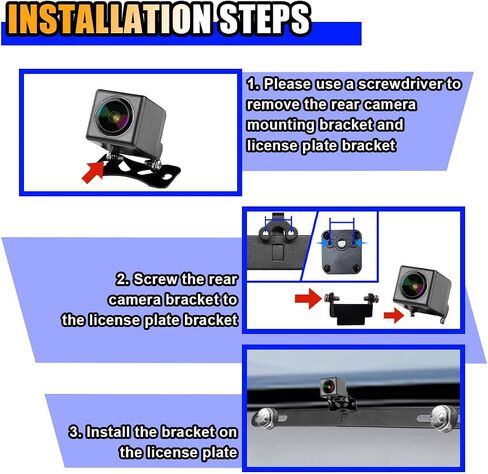 INSTALLATION STEPS

1. Please use a screwdriver to remove the rear camera mounting bracket and license plate bracket

2. Screw the rear camera bracket to the license plate bracket

3. Install the bracket on the license plate