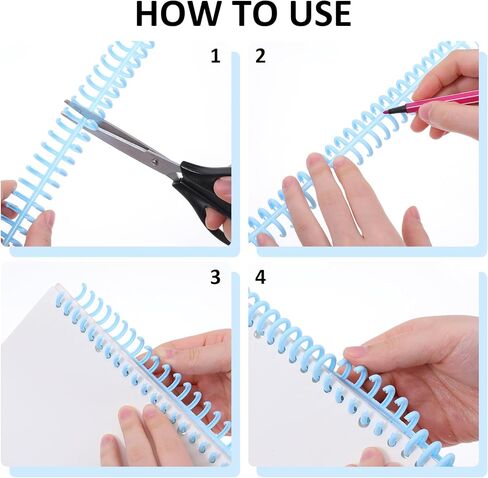 HOW TO USE

1

2

3

4