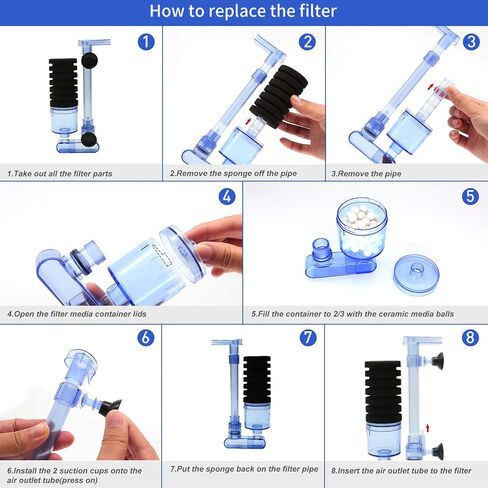 How to replace the filter

1

1.Take out all the filter parts

2

2.Remove the sponge off the pipe

3

3.Remove the pipe

4

4.Open the filter media container lids

5

5.Fill the container to 2/3 with the ceramic media balls

6

6.Install the 2 suction cups onto the air outlet tube(press on)

7

7.Put the sponge back on the filter pipe

8

8.Insert the air outlet tube to the filter