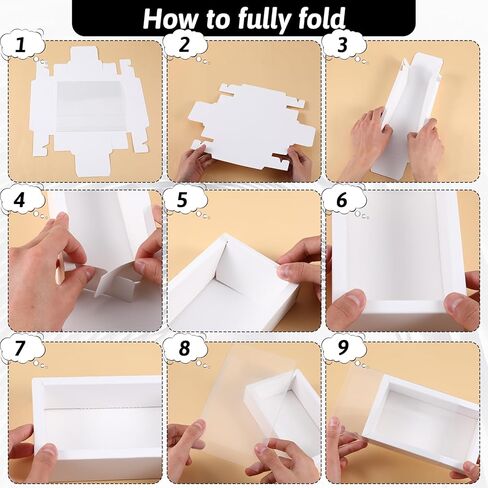 How to fully fold

1

2

3

4

5

6

7

8

9