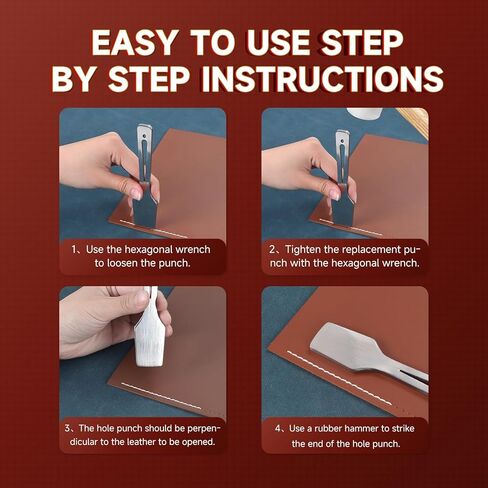 EASY TO USE STEP BY STEP INSTRUCTIONS

1、Use the hexagonal wrench to loosen the punch.

2、Tighten the replacement punch with the hexagonal wrench.

3、The hole punch should be perpendicular to the leather to be opened.

4、Use a rubber hammer to strike the end of the hole punch.