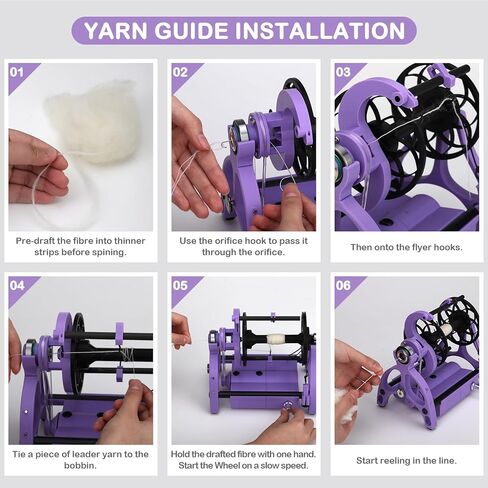 YARN GUIDE INSTALLATION

01

Pre-draft the fibre into thinner strips before spining.

02

Use the orifice hook to pass it through the orifice.

03

Then onto the flyer hooks.

04

Tie a piece of leader yarn to the bobbin.

05

Hold the drafted fibre with one hand. Start the Wheel on a slow speed.

06

Start reeling in the line.