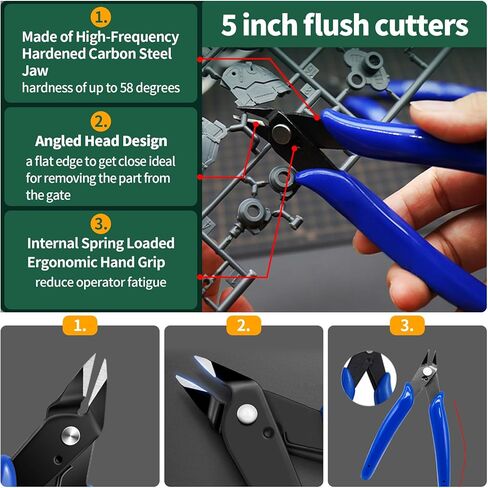 5 inch flush cutters

1.
Made of High-Frequency Hardened Carbon Steel Jaw
hardness of up to 58 degrees

2.
Angled Head Design
a flat edge to get close ideal for removing the part from the gate

3.
Internal Spring Loaded Ergonomic Hand Grip
reduce operator fatigue

1.

2.

3.