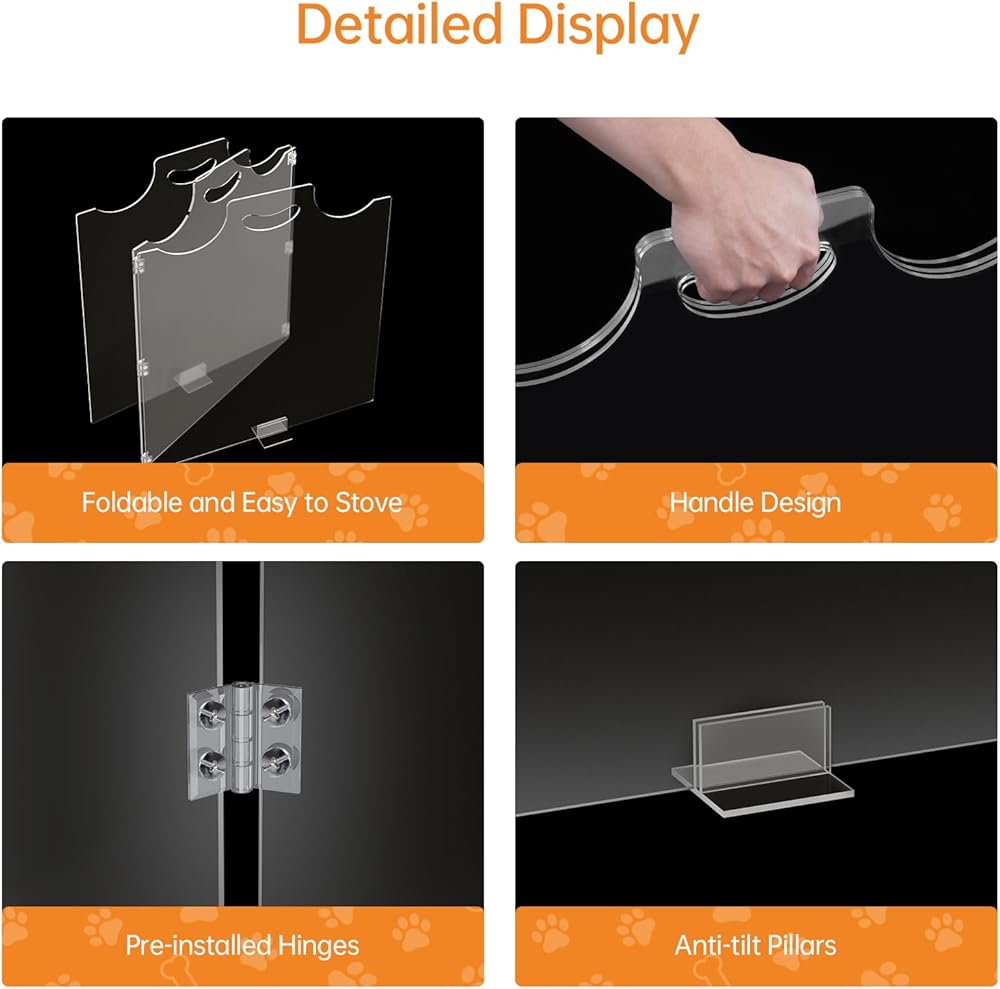 Detailed Display

Foldable and Easy to Stove

Handle Design

Pre-installed Hinges

Anti-tilt Pillars