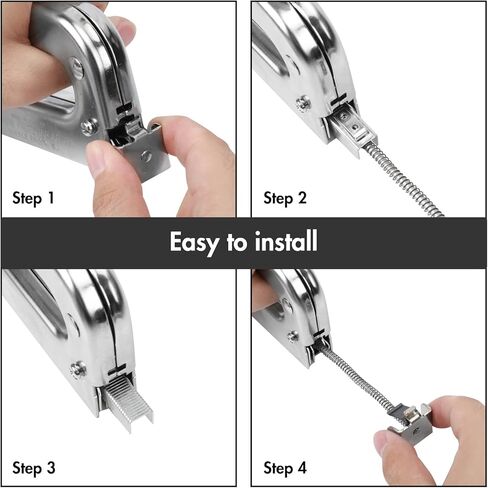 Step 1

Step 2

Easy to install

Step 3

Step 4