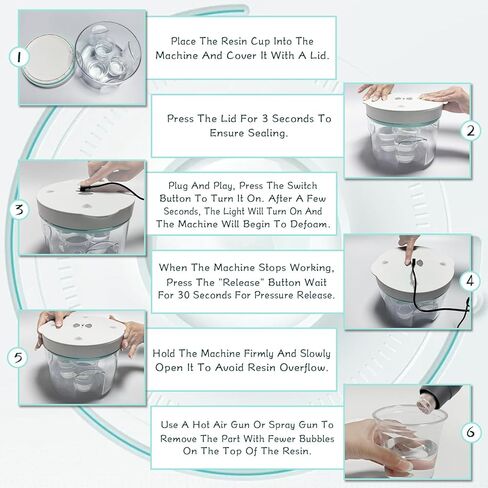 1

Place The Resin Cup Into The Machine And Cover It With A Lid.

Press The Lid For 3 Seconds To Ensure Sealing.

2

3

Plug And Play, Press The Switch Button To Turn It On. After A Few Seconds, The Light Will Turn On And The Machine Will Begin To Defoam.

When The Machine Stops Working, Press The "Release" Button Wait For 30 Seconds For Pressure Release.

4

5

Hold The Machine Firmly And Slowly Open It To Avoid Resin Overflow.

Use A Hot Air Gun Or Spray Gun To Remove The Part With Fewer Bubbles On The Top Of The Resin.

6